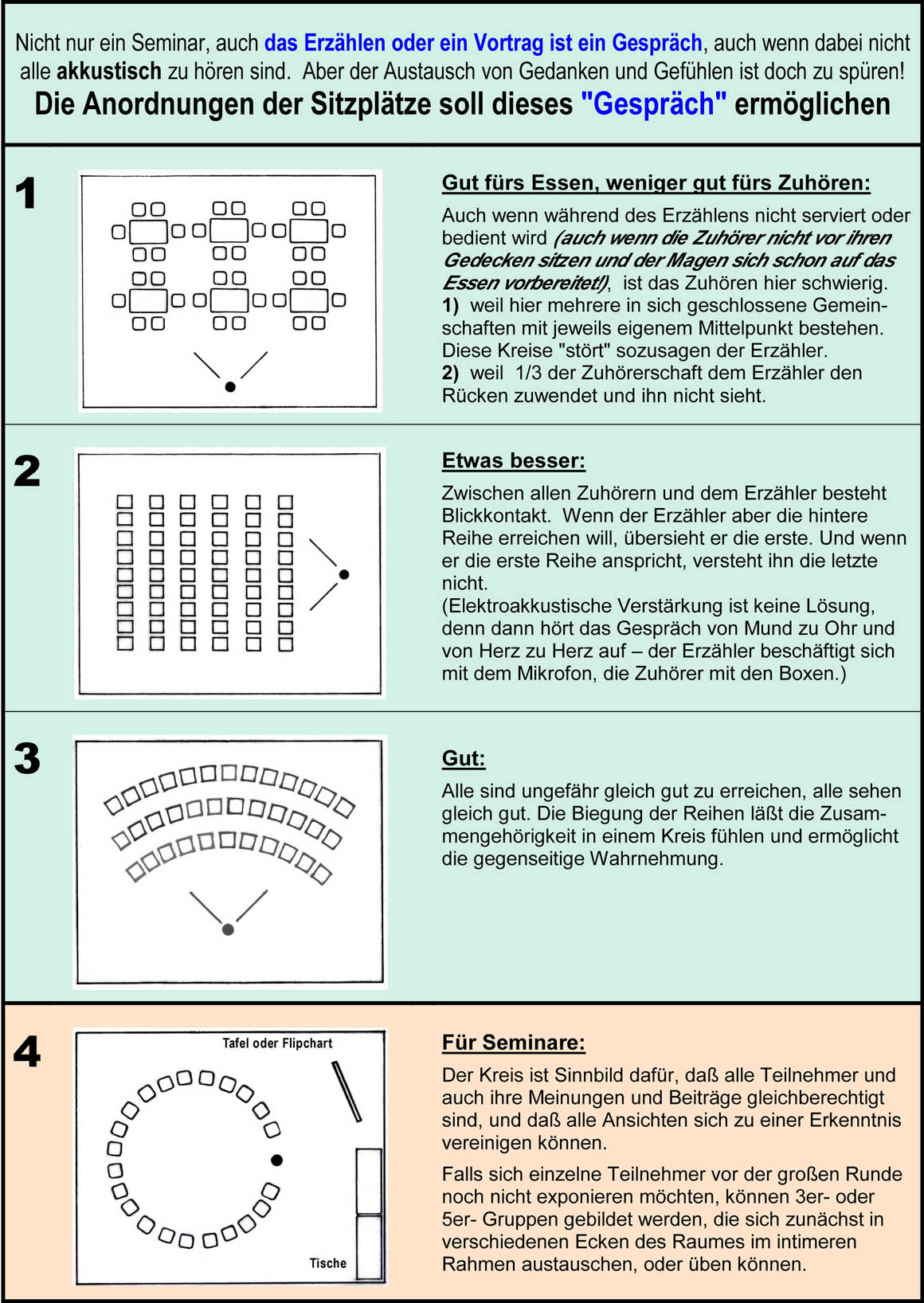 Nicht nur ein Seminar, auch das Erzählen oder ein Vortrag ist ein Gespräch, auch wenn dabei nicht alle akkustisch zu hören sind. Aber der Austausch von Gedanken und Gefühlen ist doch zu spüren!
Die Anordnungen der Sitzplätze soll dieses "Gespräch" ermöglichen

1

Gut fürs Essen, weniger gut fürs Zuhören:

Auch wenn während des Erzählens nicht serviert oder bedient wird (auch wenn die Zuhörer nicht vor ihren Gedecken sitzen und der Magen sich schon auf das Essen vorbereitet!), ist das Zuhören hier schwierig.
1) weil hier mehrere in sich geschlossene Gemeinschaften mit jeweils eigenem Mittelpunkt bestehen. Diese Kreise "stört" sozusagen der Erzähler.
2) weil 1/3 der Zuhörerschaft dem Erzähler den Rücken zuwendet und ihn nicht sieht.

2

Etwas besser:

Zwischen allen Zuhörern und dem Erzähler besteht Blickkontakt. Wenn der Erzähler aber die hintere Reihe erreichen will, übersieht er die erste. Und wenn er die erste Reihe anspricht, versteht ihn die letzte nicht.
(Elektroakkustische Verstärkung ist keine Lösung, denn dann hört das Gespräch von Mund zu Ohr und von Herz zu Herz auf – der Erzähler beschäftigt sich mit dem Mikrofon, die Zuhörer mit den Boxen.)

3

Gut:

Alle sind ungefähr gleich gut zu erreichen, alle sehen gleich gut. Die Biegung der Reihen läßt die Zusammengehörigkeit in einem Kreis fühlen und ermöglicht die gegenseitige Wahrnehmung.

4

Tafel oder Flipchart

Tische

Für Seminare:

Der Kreis ist Sinnbild dafür, daß alle Teilnehmer und auch ihre Meinungen und Beiträge gleichberechtigt sind, und daß alle Ansichten sich zu einer Erkenntnis vereinigen können.

Falls sich einzelne Teilnehmer vor der großen Runde noch nicht exponieren möchten, können 3er- oder 5er- Gruppen gebildet werden, die sich zunächst in verschiedenen Ecken des Raumes im intimeren Rahmen austauschen, oder üben können.